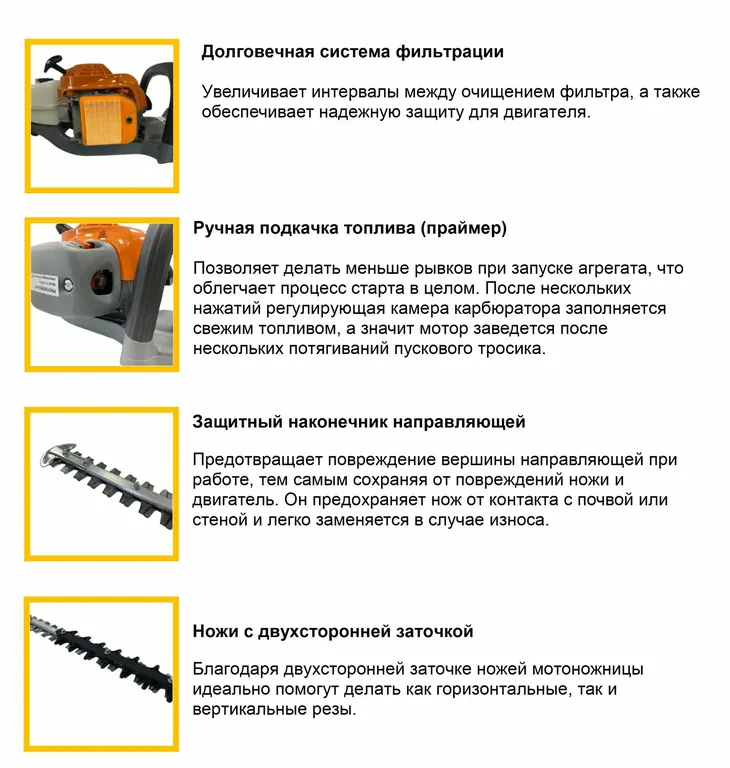 Долговечная система фильтрации

Увеличивает интервалы между очищением фильтра, а также обеспечивает надежную защиту для двигателя.

Ручная подкачка топлива (праймер)

Позволяет делать меньше рывков при запуске агрегата, что облегчает процесс старта в целом. После нескольких нажатий регулирующая камера карбюратора заполняется свежим топливом, а значит мотор заведется после нескольких потягиваний пускового тросика.

Защитный наконечник направляющей

Предотвращает повреждение вершины направляющей при работе, тем самым сохраняя от повреждений ножи и двигатель. Он предохраняет нож от контакта с почвой или стеной и легко заменяется в случае износа.

Ножи с двухсторонней заточкой

Благодаря двухсторонней заточке ножей мотоножницы идеально помогут делать как горизонтальные, так и вертикальные резы.