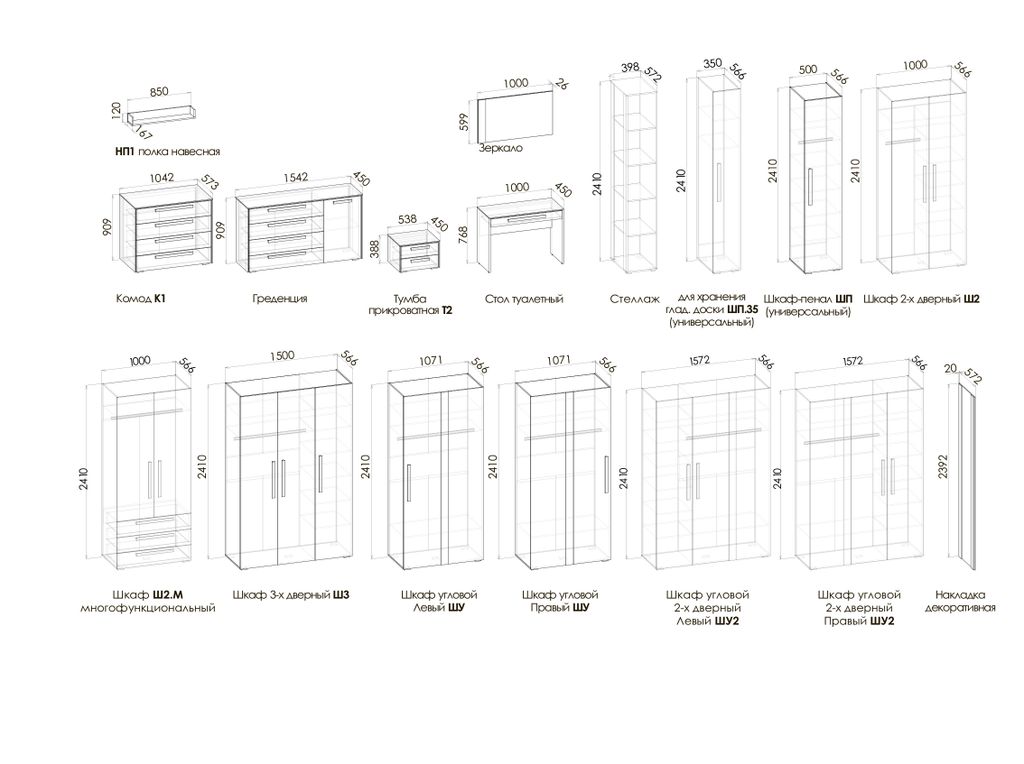 850
120
167
НП1 полка навесная

1000
26
599
Зеркало

398
572
2410

350
566
2410

500
566
2410

1000
566
2410

1042
573
909

1542
450
909

538
450
388

1000
450
768

Комод К1

Греденция

Тумба прикроватная Т2

Стол туалетный

Стеллаж

для хранения глад. доски ШП.35 (универсальный)

Шкаф-пенал ШП (универсальный)

Шкаф 2-х дверный Ш2

1000
566
2410

1500
566
2410

1071
566
2410

1071
566
2410

1572
566
2410

1572
566
2410

20
572
2392

Шкаф Ш2.М многофункциональный

Шкаф 3-х дверный Ш3

Шкаф угловой Левый ШУ

Шкаф угловой Правый ШУ

Шкаф угловой 2-х дверный Левый ШУ2

Шкаф угловой 2-х дверный Правый ШУ2

Накладка декоративная