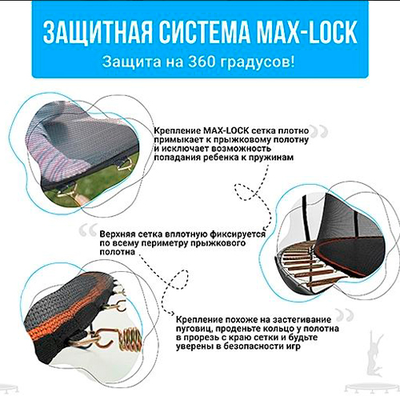 ЗАЩИТНАЯ СИСТЕМА MAX-LOCK
Защита на 360 градусов!

Крепление MAX-LOCK сетка плотно примыкает к прыжковому полотну и исключает возможность попадания ребенка к пружинам

Верхняя сетка вплотную фиксируется по всему периметру прыжкового полотна

Крепление похоже на застегивание пуговиц, проденьте кольцо у полотна в прорезь с краю сетки и будьте уверены в безопасности игр