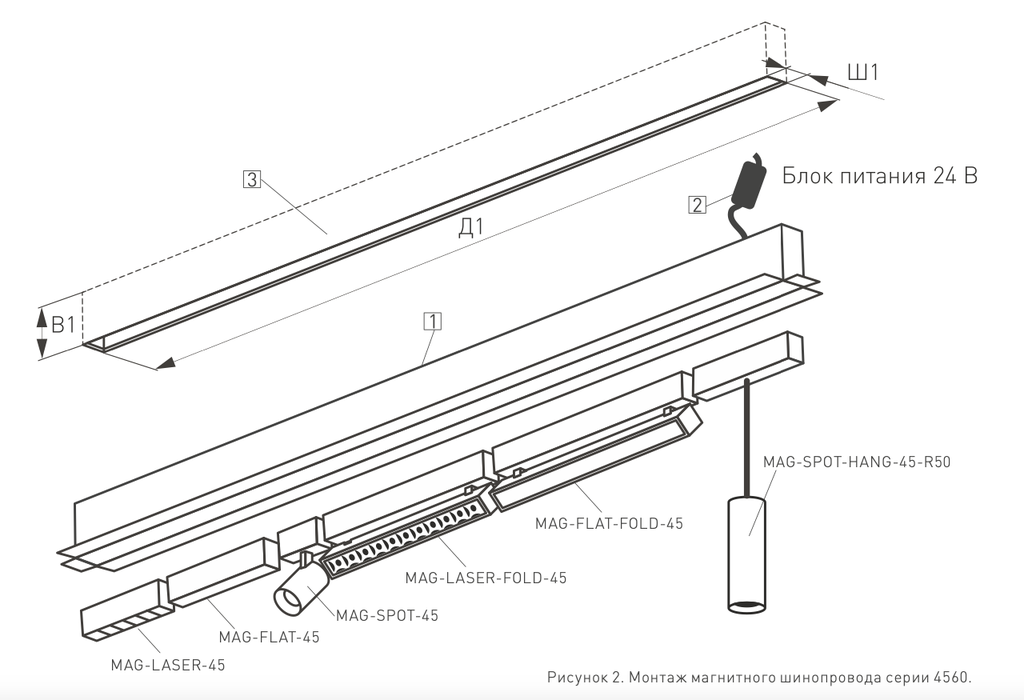 Ш1

Блок питания 24 В

2

3

Д1

В1

1

MAG-SPOT-HANG-45-R50

MAG-FLAT-FOLD-45

MAG-LASER-FOLD-45

MAG-SPOT-45

MAG-FLAT-45

MAG-LASER-45

Рисунок 2. Монтаж магнитного шинопровода серии 4560.