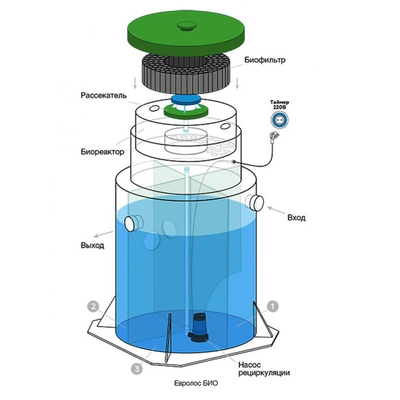 Биофильтр

Рассекатель

Таймер 220В

Биореактор

Вход

Выход

2

1

3

Насос рециркуляции

Евролос БИО