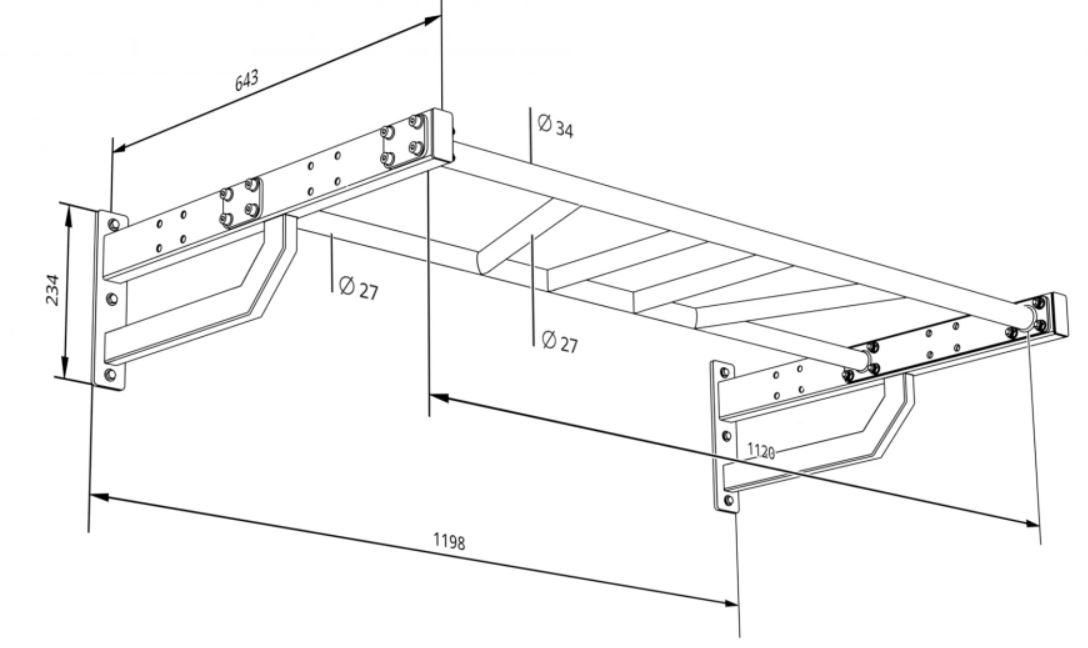 643
Ø 34
234
Ø 27
Ø 27
1120
1198