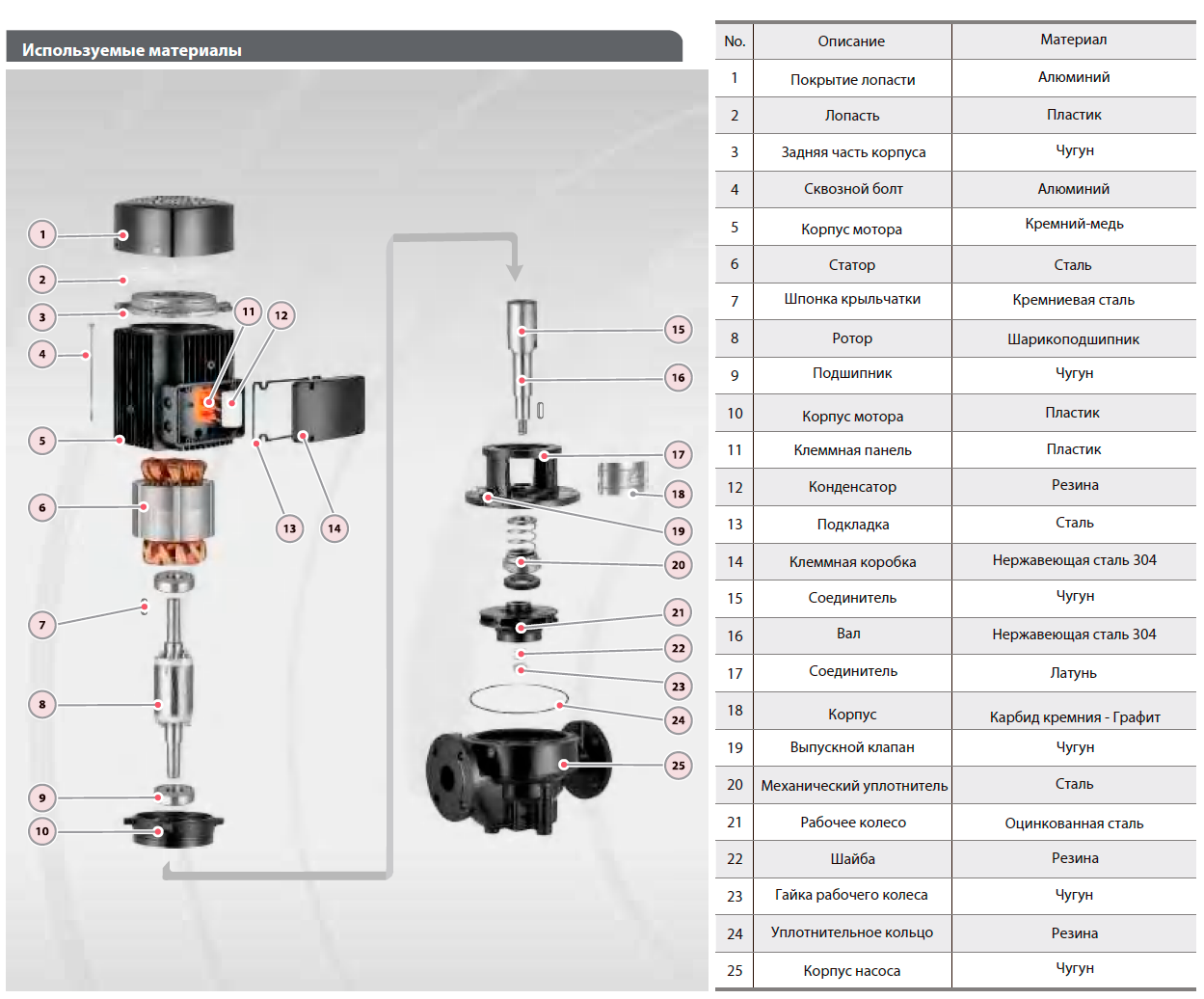 Используемые материалы

1
2
3
4
5
6
7
8
9
10
11
12
13
14
15
16
17
18
19
20
21
22
23
24
25

| No. | Описание | Материал |
|---|---|---|
| 1 | Покрытие лопасти | Алюминий |
| 2 | Лопасть | Пластик |
| 3 | Задняя часть корпуса | Чугун |
| 4 | Сквозной болт | Алюминий |
| 5 | Корпус мотора | Кремний-медь |
| 6 | Статор | Сталь |
| 7 | Шпонка крыльчатки | Кремниевая сталь |
| 8 | Ротор | Шарикоподшипник |
| 9 | Подшипник | Чугун |
| 10 | Корпус мотора | Пластик |
| 11 | Клеммная панель | Пластик |
| 12 | Конденсатор | Резина |
| 13 | Подкладка | Сталь |
| 14 | Клеммная коробка | Нержавеющая сталь 304 |
| 15 | Соединитель | Чугун |
| 16 | Вал | Нержавеющая сталь 304 |
| 17 | Соединитель | Латунь |
| 18 | Корпус | Карбид кремния - Графит |
| 19 | Выпускной клапан | Чугун |
| 20 | Механический уплотнитель | Сталь |
| 21 | Рабочее колесо | Оцинкованная сталь |
| 22 | Шайба | Резина |
| 23 | Гайка рабочего колеса | Чугун |
| 24 | Уплотнительное кольцо | Резина |
| 25 | Корпус насоса | Чугун |