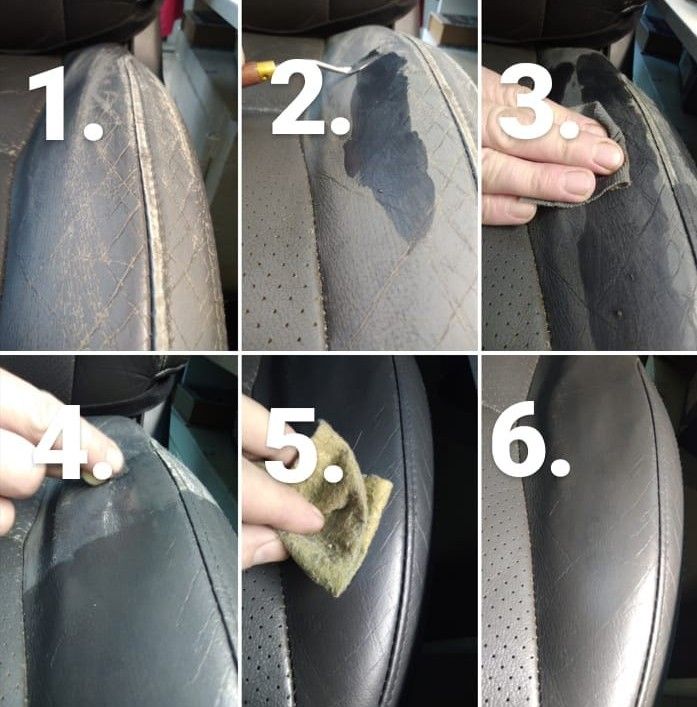 1.

2.

3.

4.

5.

6.