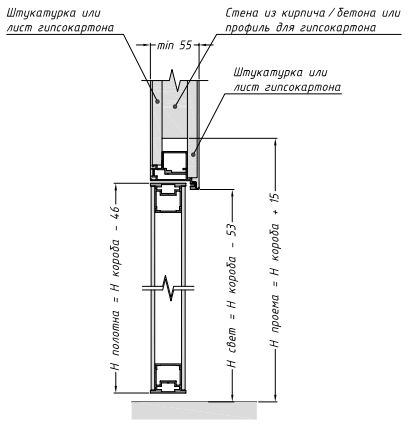 Штукатурка или лист гипсокартона

Стена из кирпича / бетона или профиль для гипсокартона

min 55

Штукатурка или лист гипсокартона

H полотна = H короба - 46

H свет = H короба - 53

H проема = H короба + 15