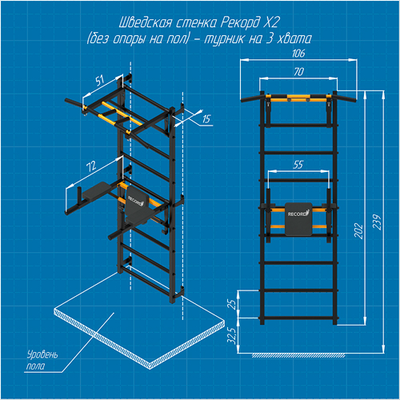 Шведская стенка Рекорд Х2
(без опоры на пол) – турник на 3 хвата

51
15
72
RECORD
Уровень пола

106
70
55
RECORD
202
239
25
32,5