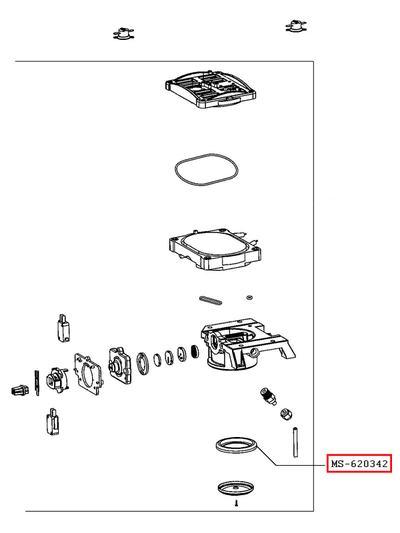 MS-620342