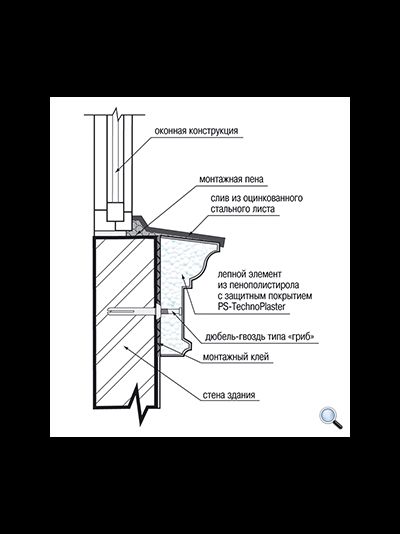 оконная конструкция

монтажная пена

слив из оцинкованного стального листа

лепной элемент из пенополистирола с защитным покрытием PS-TechnoPlaster

дюбель-гвоздь типа «гриб»

монтажный клей

стена здания