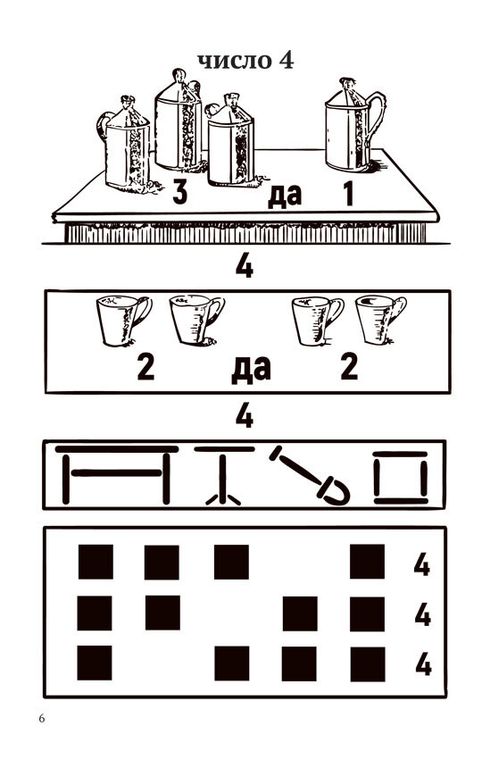 число 4

3 да 1

4

2 да 2

4

4

4

4

6