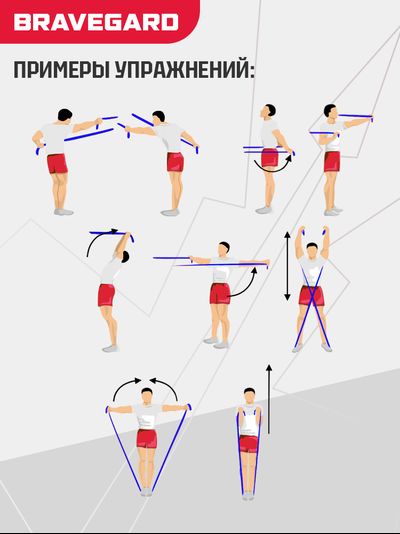 BRAVEGARD

ПРИМЕРЫ УПРАЖНЕНИЙ: