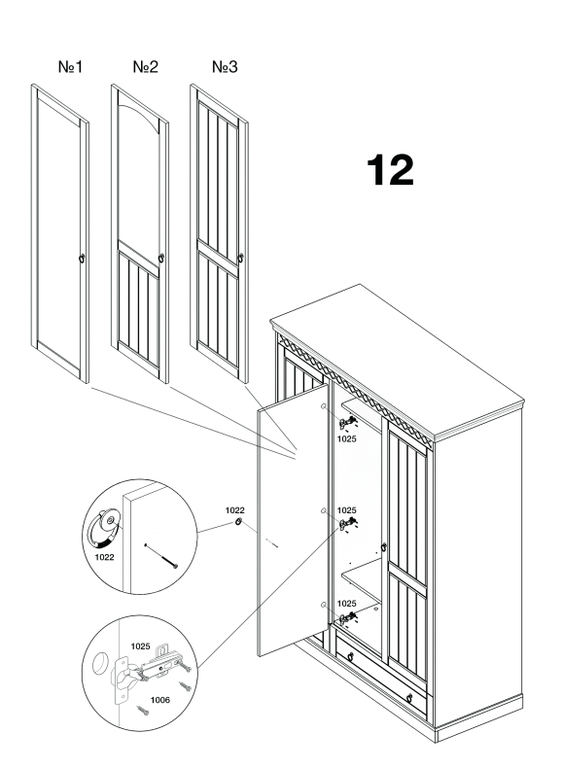 №1 №2 №3

12

1025

1022

1025

1022

1025

1025

1006