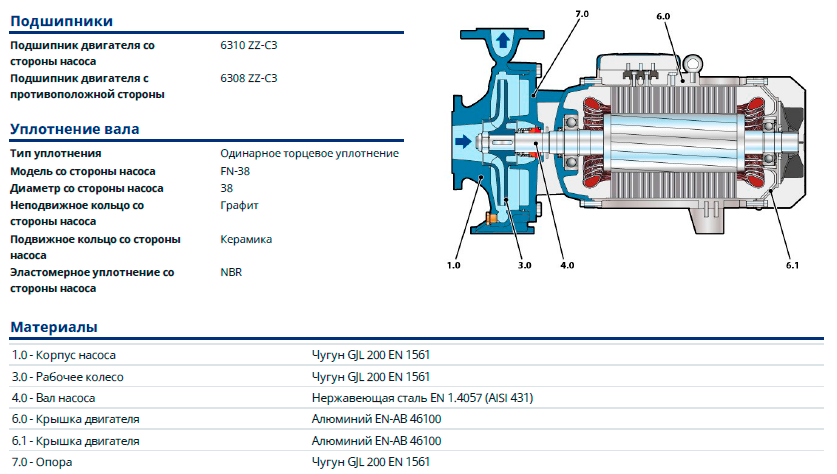 Подшипники

| | |
|---|---|
| Подшипник двигателя со стороны насоса | 6310 ZZ-C3 |
| Подшипник двигателя с противоположной стороны | 6308 ZZ-C3 |

Уплотнение вала

| | |
|---|---|
| Тип уплотнения | Одинарное торцевое уплотнение |
| Модель со стороны насоса | FN-38 |
| Диаметр со стороны насоса | 38 |
| Неподвижное кольцо со стороны насоса | Графит |
| Подвижное кольцо со стороны насоса | Керамика |
| Эластомерное уплотнение со стороны насоса | NBR |

7.0
6.0
1.0
3.0
4.0
6.1

Материалы

| | |
|---|---|
| 1.0 - Корпус насоса | Чугун GJL 200 EN 1561 |
| 3.0 - Рабочее колесо | Чугун GJL 200 EN 1561 |
| 4.0 - Вал насоса | Нержавеющая сталь EN 1.4057 (AISI 431) |
| 6.0 - Крышка двигателя | Алюминий EN-AB 46100 |
| 6.1 - Крышка двигателя | Алюминий EN-AB 46100 |
| 7.0 - Опора | Чугун GJL 200 EN 1561 |