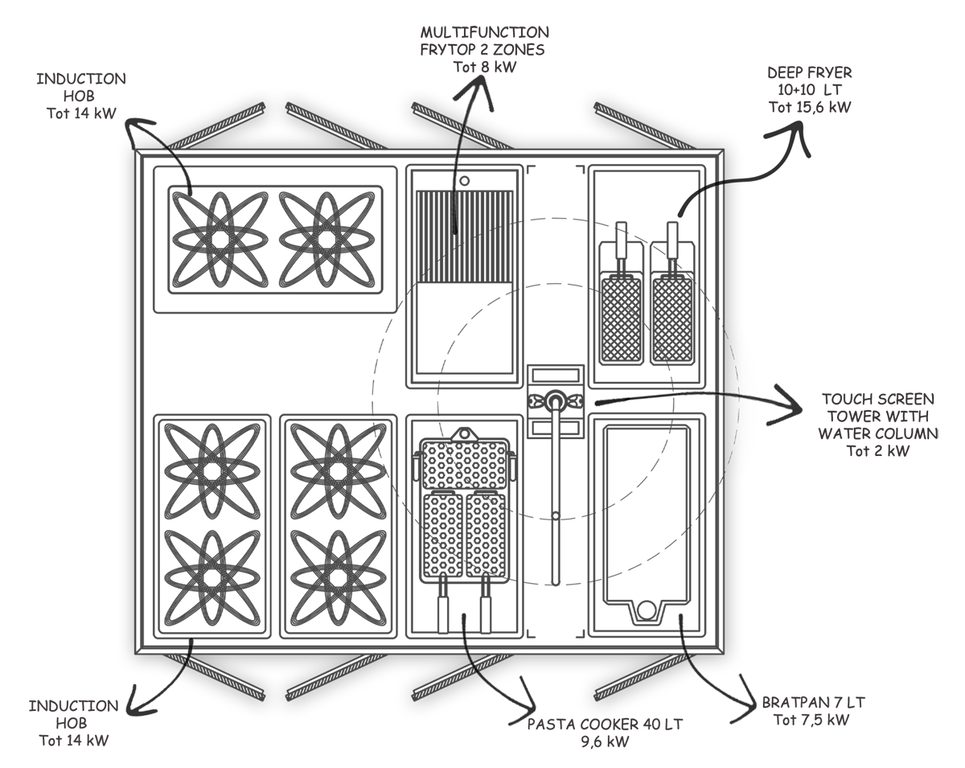 INDUCTION
HOB
Tot 14 kW

MULTIFUNCTION
FRYTOP 2 ZONES
Tot 8 kW

DEEP FRYER
10+10 LT
Tot 15,6 kW

TOUCH SCREEN
TOWER WITH
WATER COLUMN
Tot 2 kW

INDUCTION
HOB
Tot 14 kW

PASTA COOKER 40 LT
9,6 kW

BRATPAN 7 LT
Tot 7,5 kW