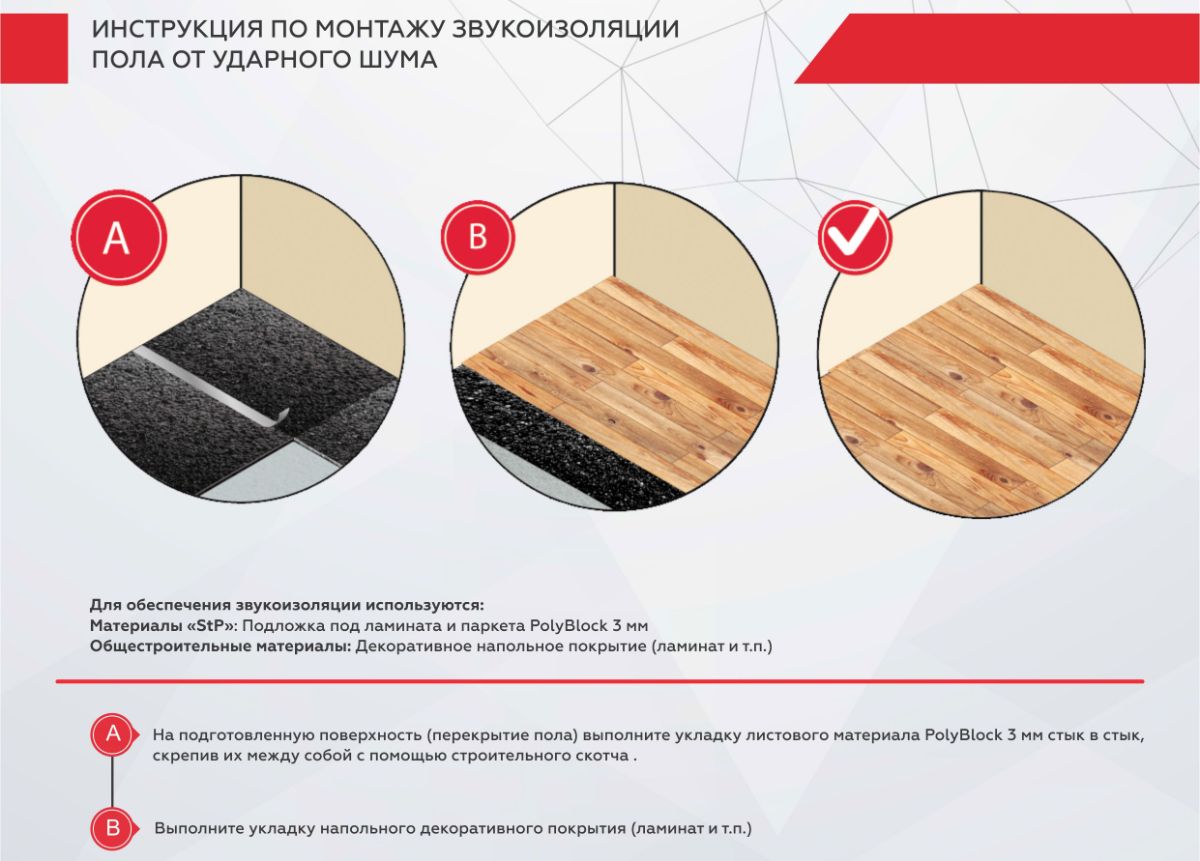 ИНСТРУКЦИЯ ПО МОНТАЖУ ЗВУКОИЗОЛЯЦИИ ПОЛА ОТ УДАРНОГО ШУМА

A

B

Для обеспечения звукоизоляции используются:
Материалы «StP»: Подложка под ламината и паркета PolyBlock 3 мм
Общестроительные материалы: Декоративное напольное покрытие (ламинат и т.п.)

A На подготовленную поверхность (перекрытие пола) выполните укладку листового материала PolyBlock 3 мм стык в стык, скрепив их между собой с помощью строительного скотча .

B Выполните укладку напольного декоративного покрытия (ламинат и т.п.)