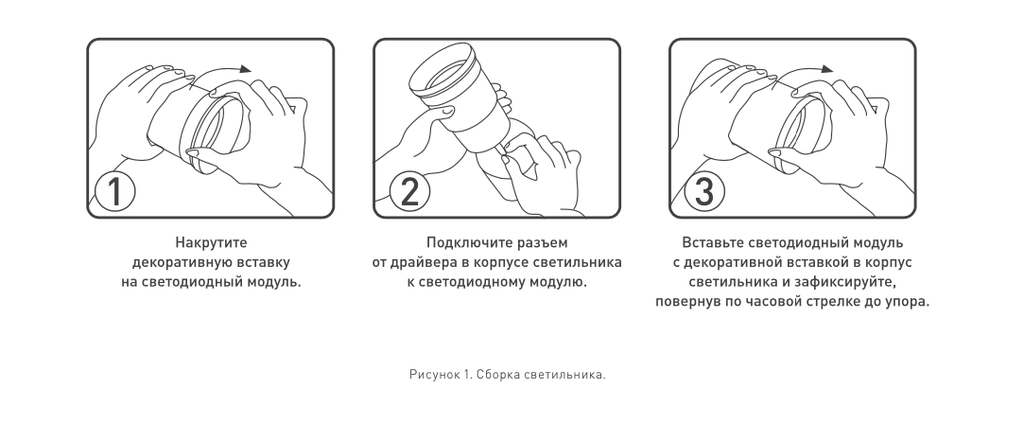 1

Накрутите декоративную вставку на светодиодный модуль.

2

Подключите разъем от драйвера в корпусе светильника к светодиодному модулю.

3

Вставьте светодиодный модуль с декоративной вставкой в корпус светильника и зафиксируйте, повернув по часовой стрелке до упора.

Рисунок 1. Сборка светильника.