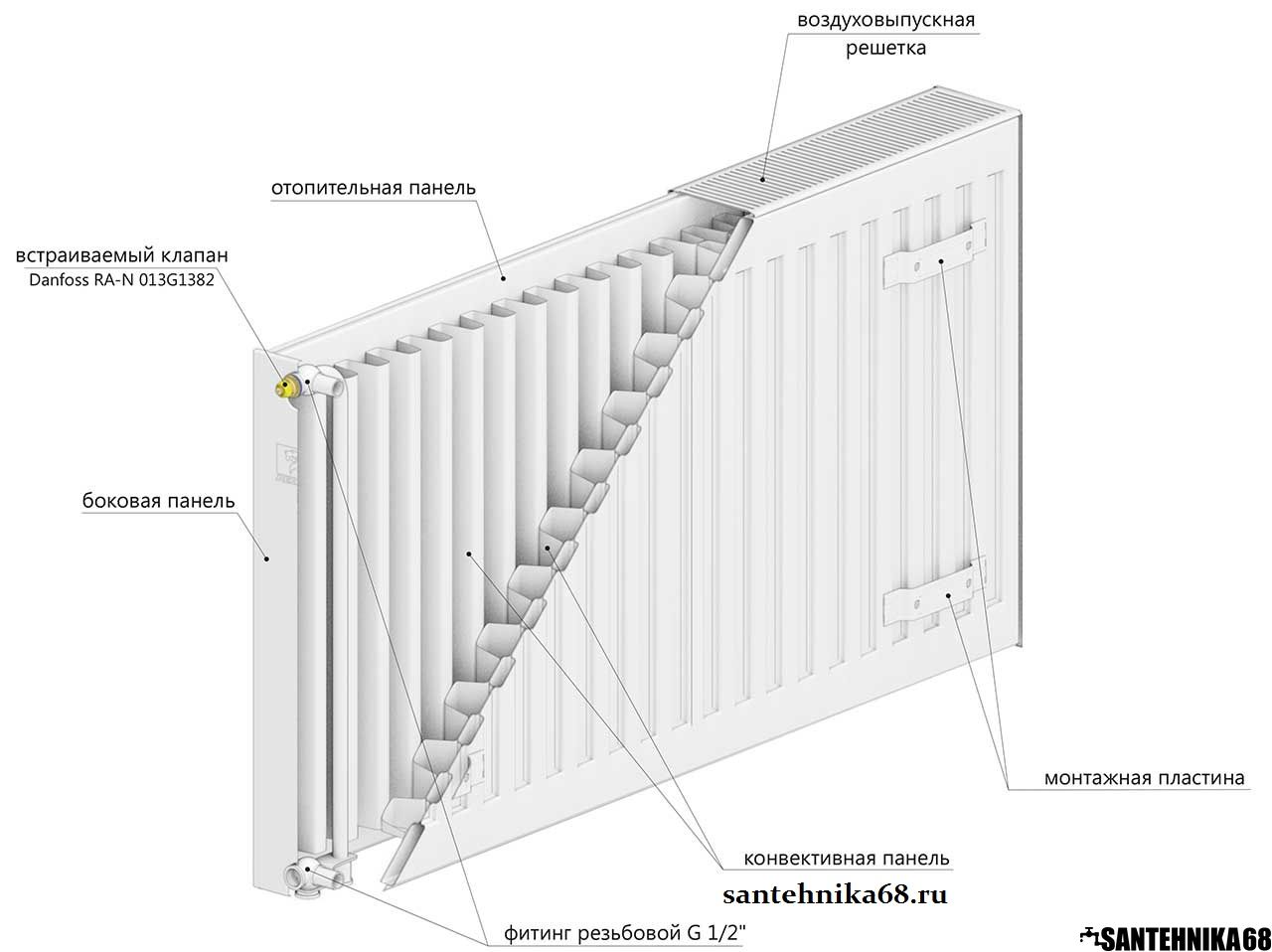 воздуховыпускная решетка

отопительная панель

встраиваемый клапан
Danfoss RA-N 013G1382

боковая панель

монтажная пластина

конвективная панель

santehnika68.ru

фитинг резьбовой G 1/2"

SANTEHNIKA68