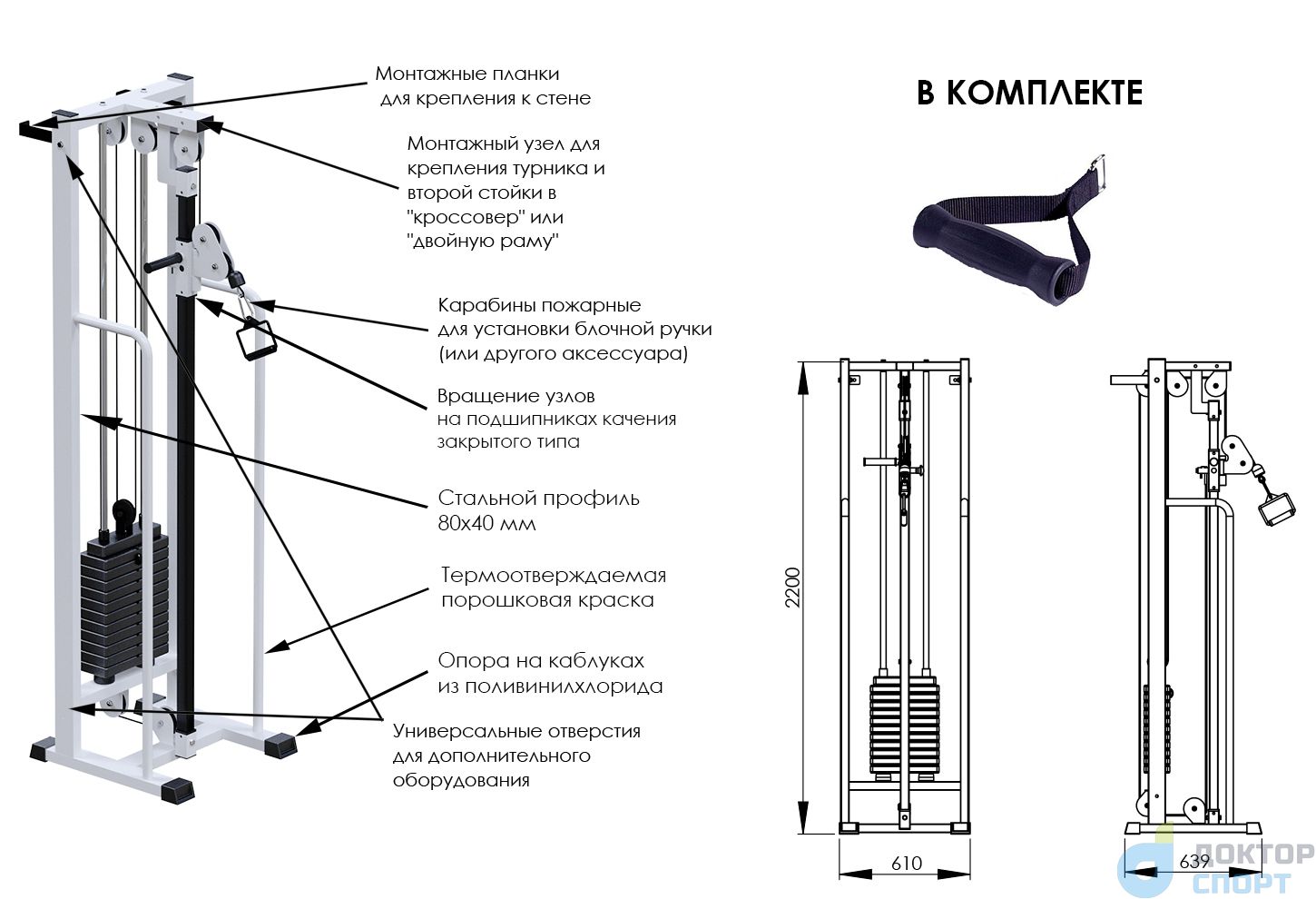 Монтажные планки для крепления к стене

Монтажный узел для крепления турника и второй стойки в "кроссовер" или "двойную раму"

Карабины пожарные для установки блочной ручки (или другого аксессуара)

Вращение узлов на подшипниках качения закрытого типа

Стальной профиль 80х40 мм

Термоотверждаемая порошковая краска

Опора на каблуках из поливинилхлорида

Универсальные отверстия для дополнительного оборудования

В КОМПЛЕКТЕ

2200

610

639

ДОКТОР СПОРТ