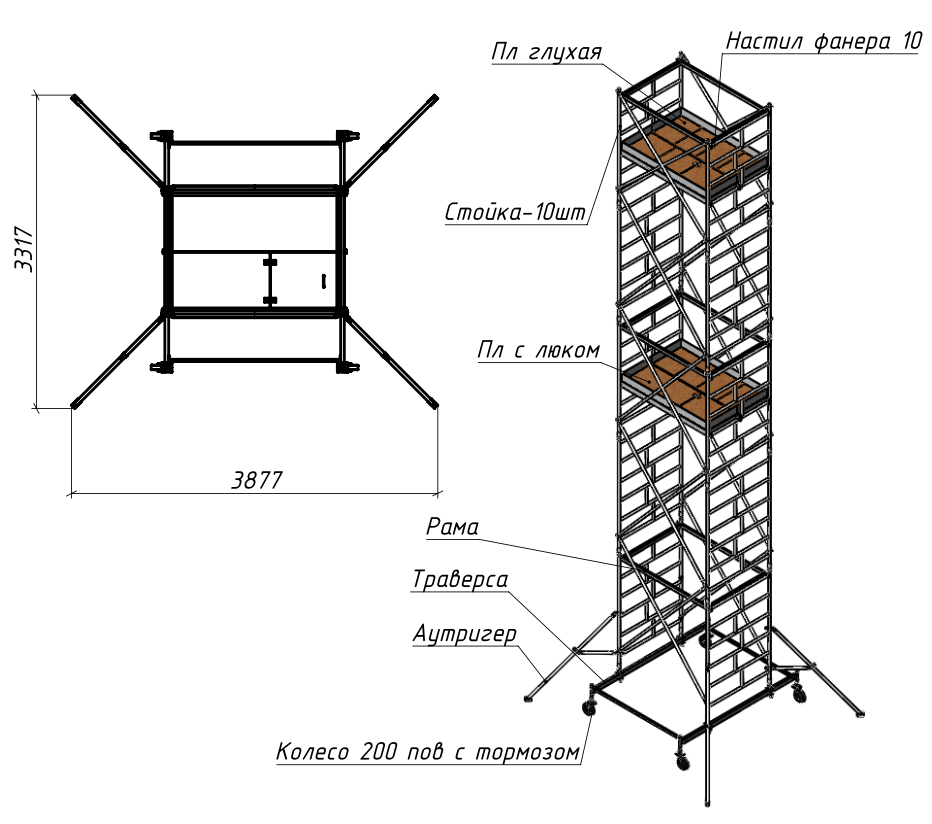 3317

3877

Пл глухая

Настил фанера 10

Стойка-10шт

Пл с люком

Рама

Траверса

Аутригер

Колесо 200 пов с тормозом