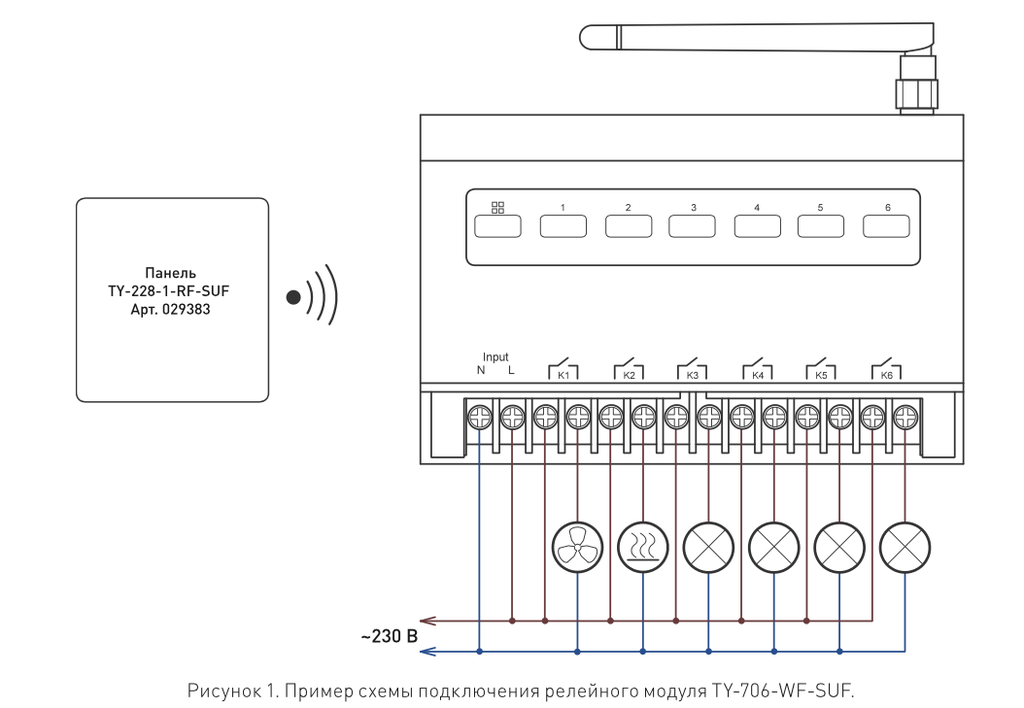 Панель
TY-228-1-RF-SUF
Арт. 029383

1
2
3
4
5
6

Input
N L
K1
K2
K3
K4
K5
K6

~230 В

Рисунок 1. Пример схемы подключения релейного модуля TY-706-WF-SUF.