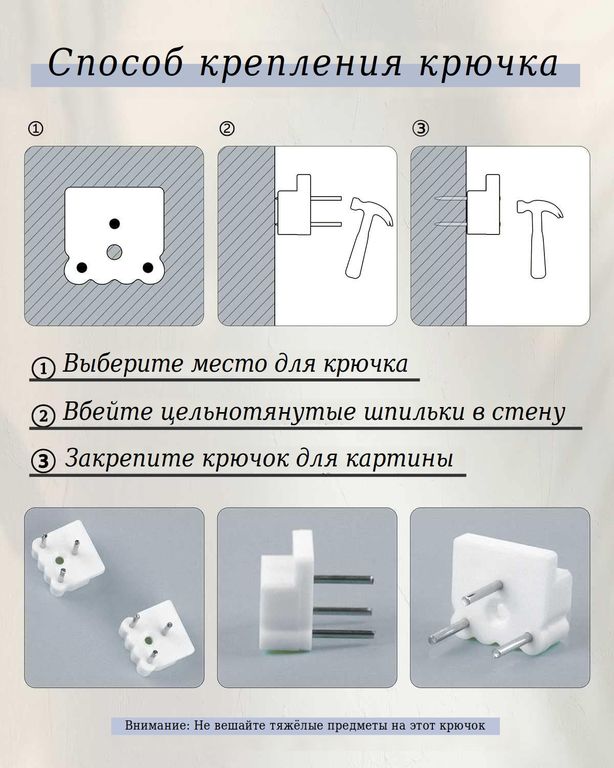 Способ крепления крючка

①

②

③

① Выберите место для крючка

② Вбейте цельнотянутые шпильки в стену

③ Закрепите крючок для картины

Внимание: Не вешайте тяжёлые предметы на этот крючок