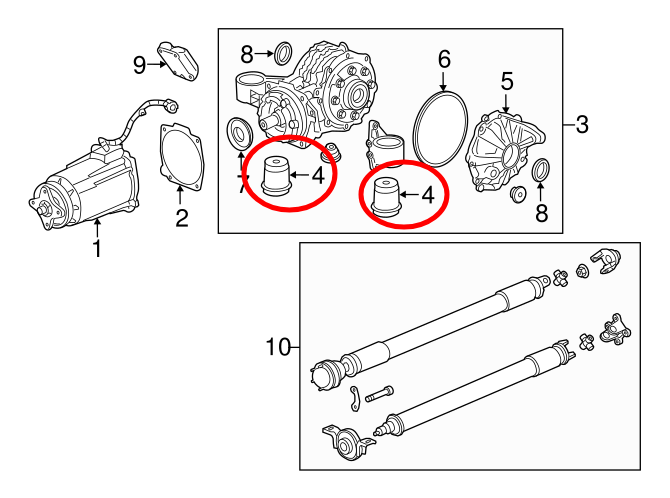 9
8
6
5
3
7
4
4
8
2
1
10