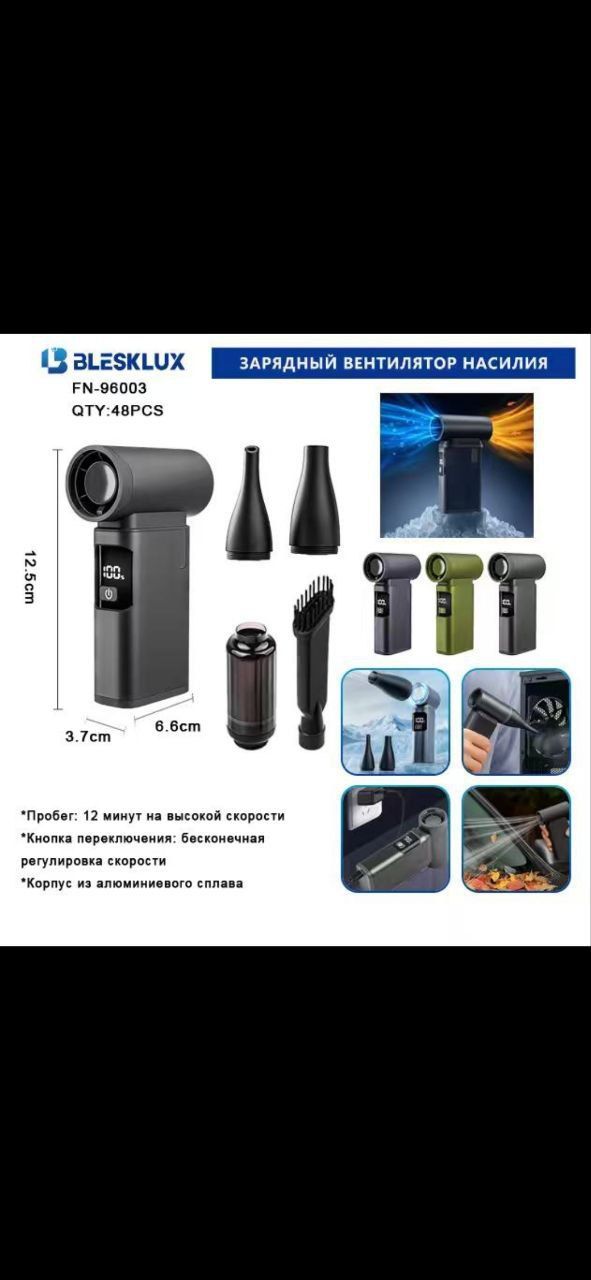 BLESKLUX
ЗАРЯДНЫЙ ВЕНТИЛЯТОР НАСИЛИЯ
FN-96003
QTY:48PCS

12.5cm
100.
3.7cm
6.6cm

*Пробег: 12 минут на высокой скорости
*Кнопка переключения: бесконечная регулировка скорости
*Корпус из алюминиевого сплава