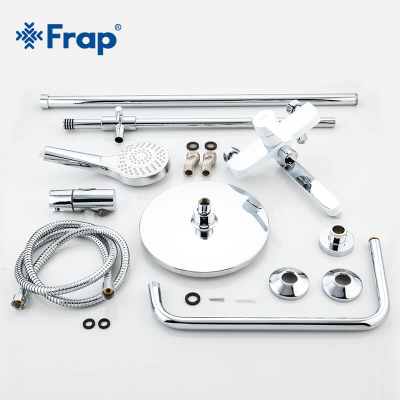 Frap®