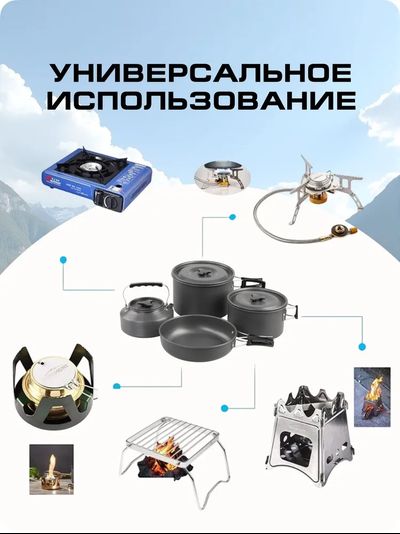 УНИВЕРСАЛЬНОЕ ИСПОЛЬЗОВАНИЕ