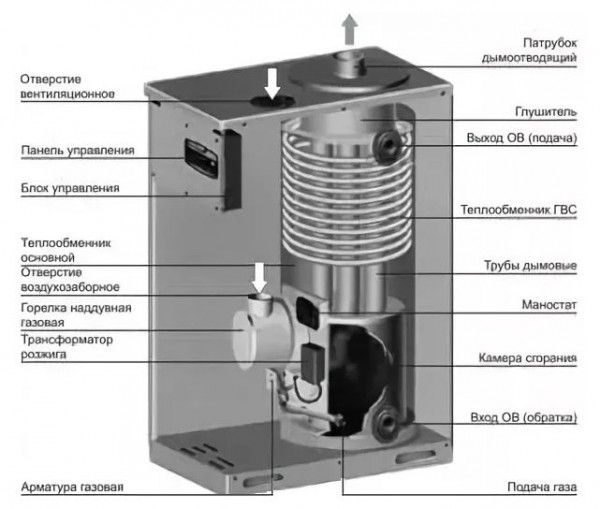 Отверстие вентиляционное

Панель управления

Блок управления

Теплообменник основной

Отверстие воздухозаборное

Горелка наддувная газовая

Трансформатор розжига

Арматура газовая

Патрубок дымоотводящий

Глушитель

Выход ОВ (подача)

Теплообменник ГВС

Трубы дымовые

Маностат

Камера сгорания

Вход ОВ (обратка)

Подача газа