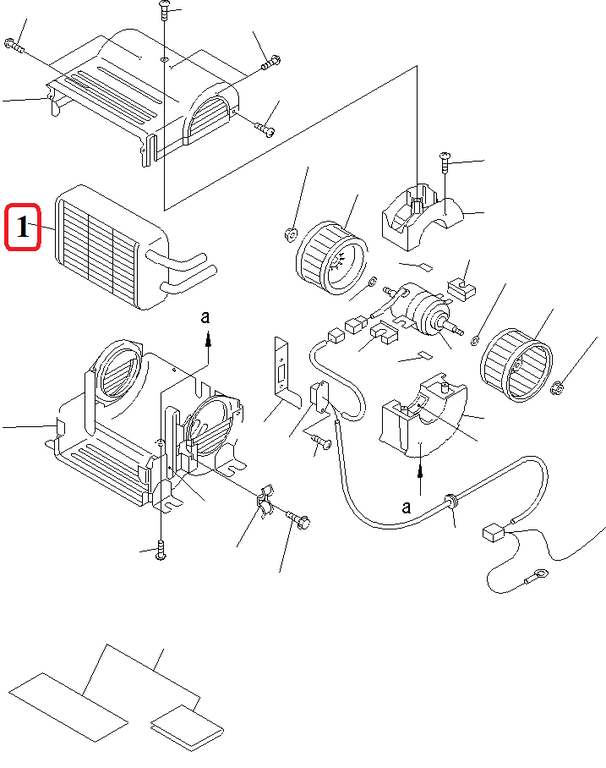 1

a

a