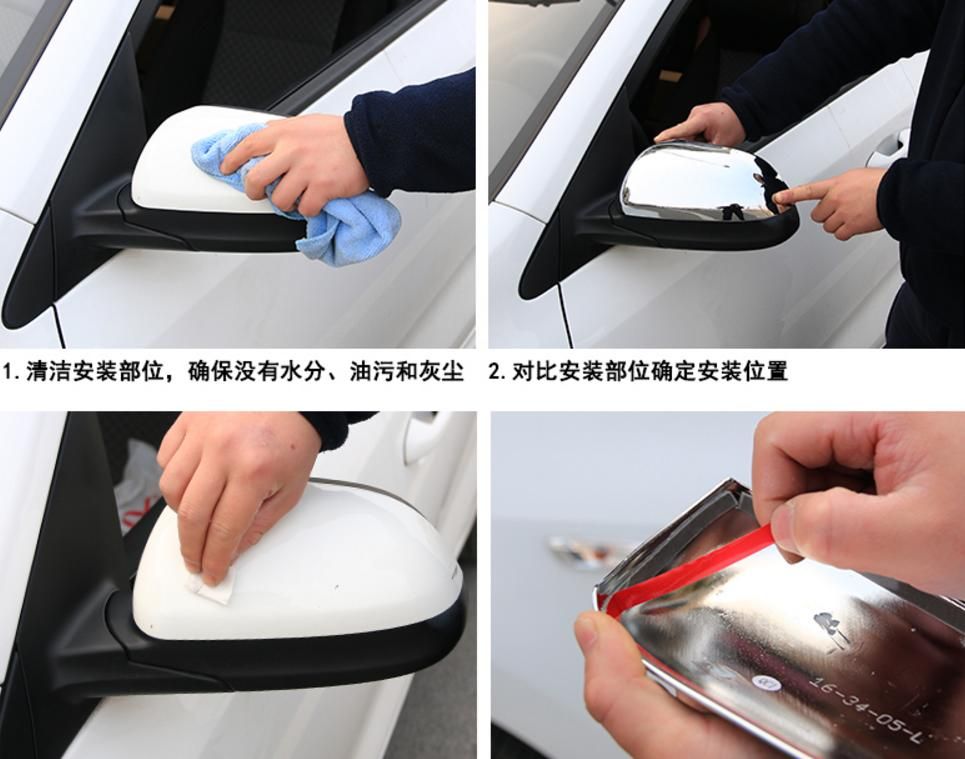 1. 清洁安装部位，确保没有水分、油污和灰尘

2. 对比安装部位确定安装位置

16-34-05-L