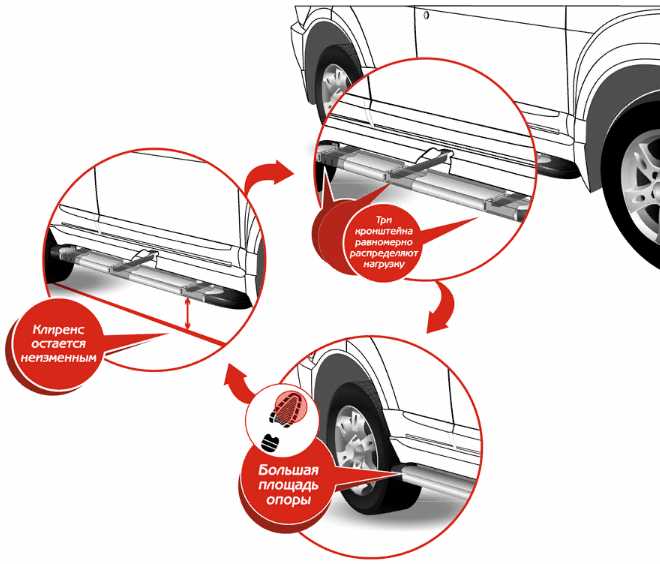 Три кронштейна равномерно распределяют нагрузку

Клиренс остается неизменным

Большая площадь опоры