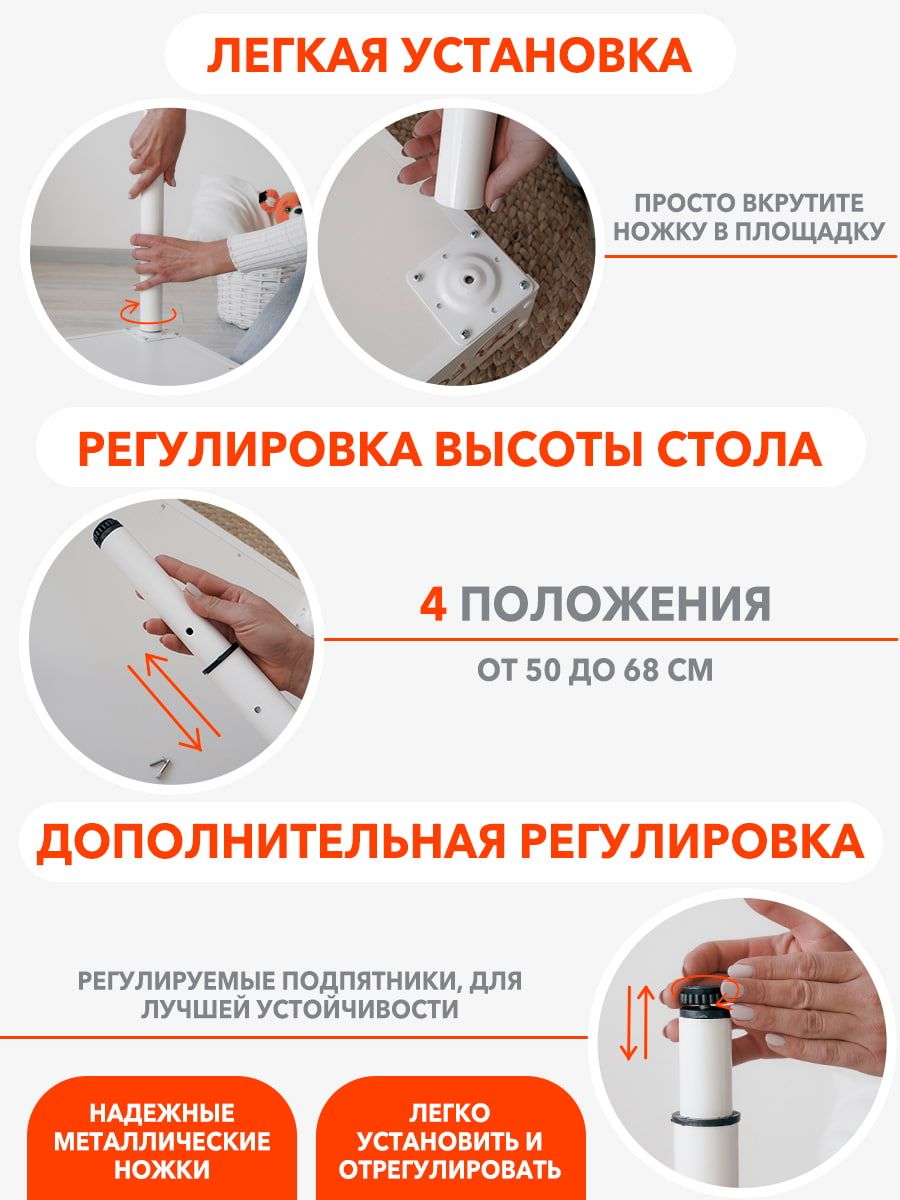 ЛЕГКАЯ УСТАНОВКА

ПРОСТО ВКРУТИТЕ НОЖКУ В ПЛОЩАДКУ

РЕГУЛИРОВКА ВЫСОТЫ СТОЛА

4 ПОЛОЖЕНИЯ

ОТ 50 ДО 68 СМ

ДОПОЛНИТЕЛЬНАЯ РЕГУЛИРОВКА

РЕГУЛИРУЕМЫЕ ПОДПЯТНИКИ, ДЛЯ ЛУЧШЕЙ УСТОЙЧИВОСТИ

НАДЕЖНЫЕ МЕТАЛЛИЧЕСКИЕ НОЖКИ

ЛЕГКО УСТАНОВИТЬ И ОТРЕГУЛИРОВАТЬ