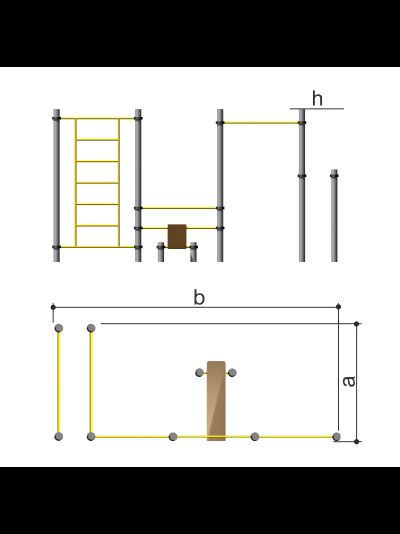 h

b

a