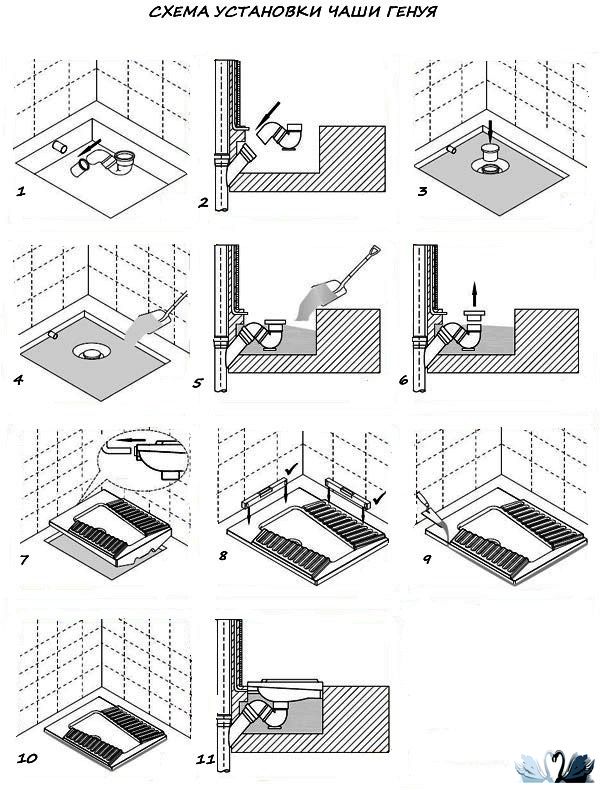 СХЕМА УСТАНОВКИ ЧАШИ ГЕНУЯ

1
2
3
4
5
6
7
8
9
10
11