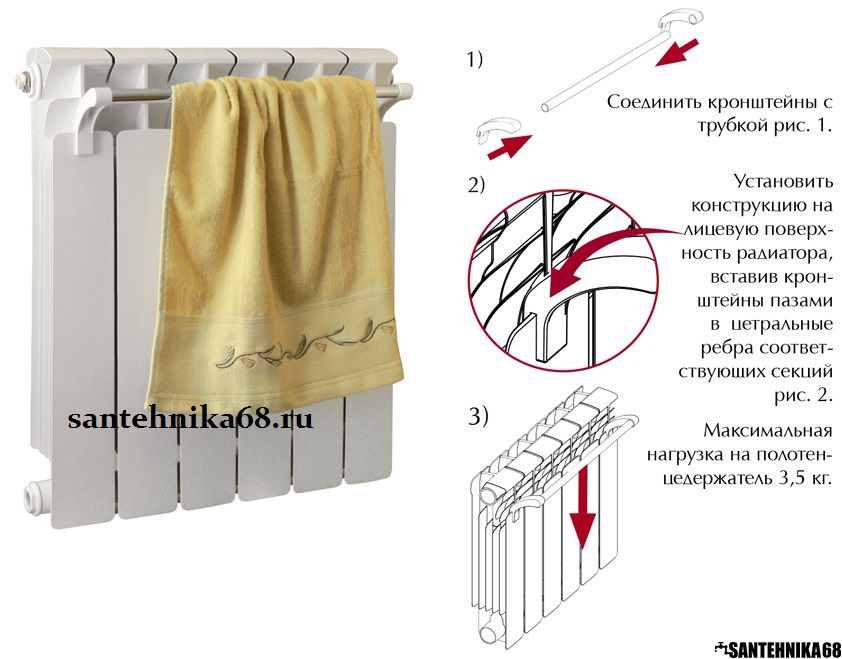 santehnika68.ru

1)

Соединить кронштейны с трубкой рис. 1.

2)

Установить конструкцию на лицевую поверхность радиатора, вставив кронштейны пазами в цетральные ребра соответствующих секций рис. 2.

3)

Максимальная нагрузка на полотенцедержатель 3,5 кг.

SANTEHNIKA68