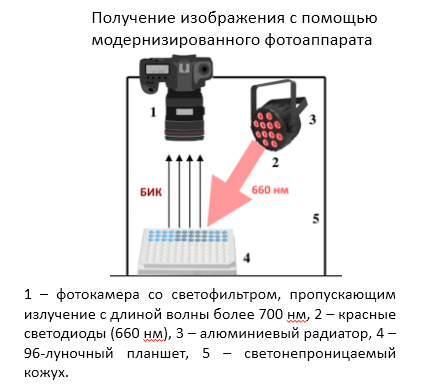 Получение изображения с помощью модернизированного фотоаппарата

1

3

2

БИК

660 нм

5

4

1 – фотокамера со светофильтром, пропускающим излучение с длиной волны более 700 нм, 2 – красные светодиоды (660 нм), 3 – алюминиевый радиатор, 4 – 96-луночный планшет, 5 – светонепроницаемый кожух.