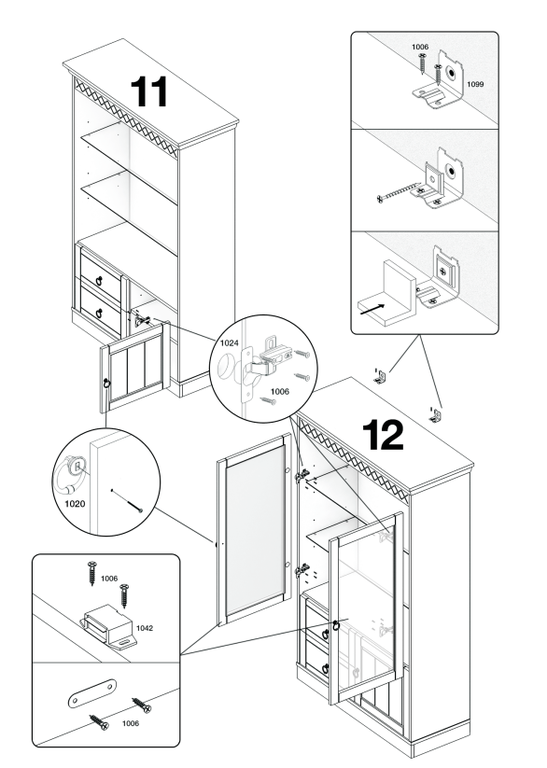 11

1006
1099

1024
1006

12

1020

1006
1042

1006