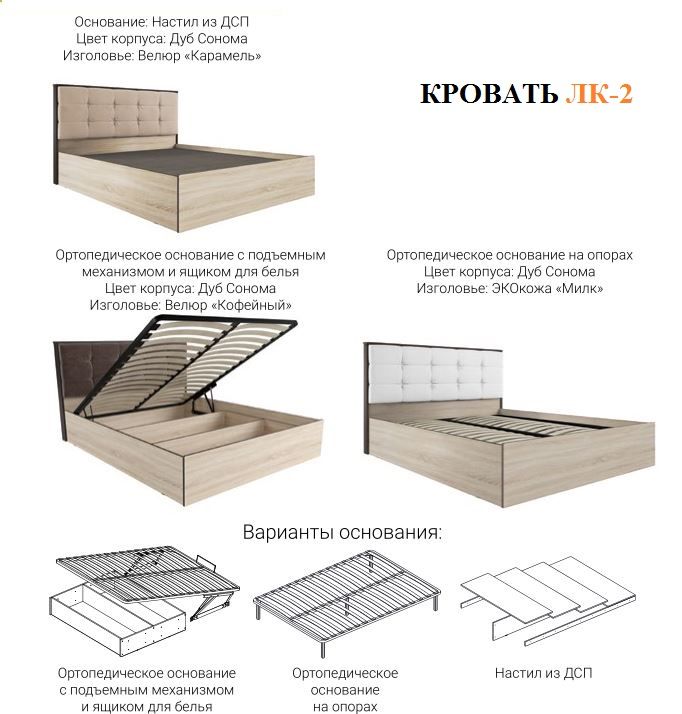 Основание: Настил из ДСП
Цвет корпуса: Дуб Сонома
Изголовье: Велюр «Карамель»

КРОВАТЬ ЛК-2

Ортопедическое основание с подъемным механизмом и ящиком для белья
Цвет корпуса: Дуб Сонома
Изголовье: Велюр «Кофейный»

Ортопедическое основание на опорах
Цвет корпуса: Дуб Сонома
Изголовье: ЭКОкожа «Милк»

Варианты основания:

Ортопедическое основание с подъемным механизмом и ящиком для белья

Ортопедическое основание на опорах

Настил из ДСП