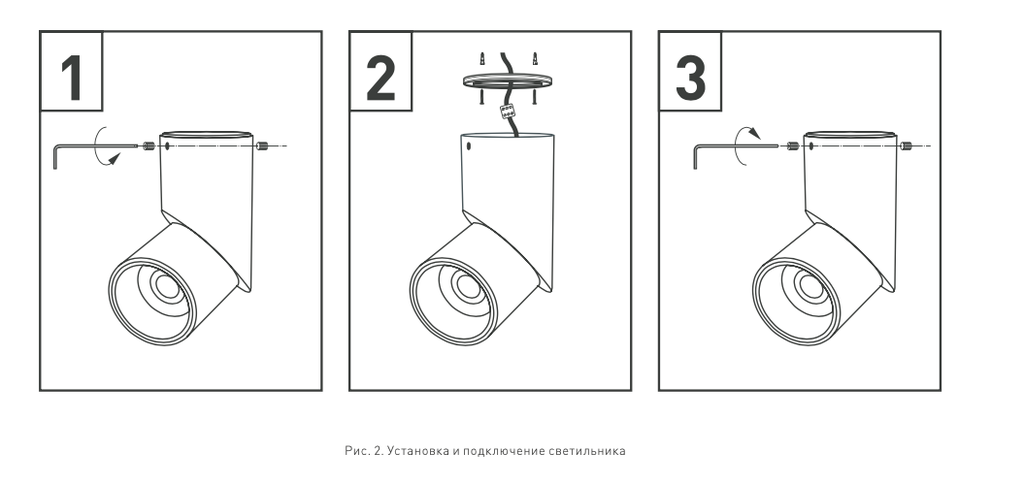 1

2

3

Рис. 2. Установка и подключение светильника