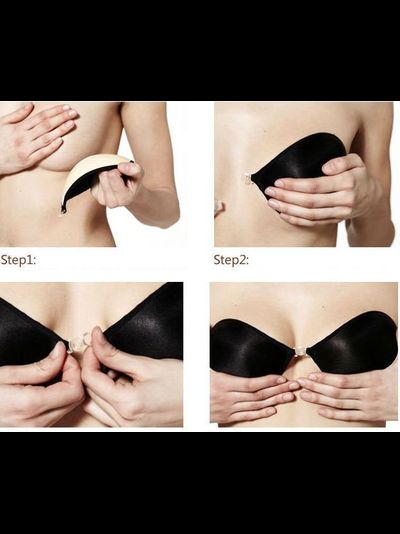 Step1:

Step2: