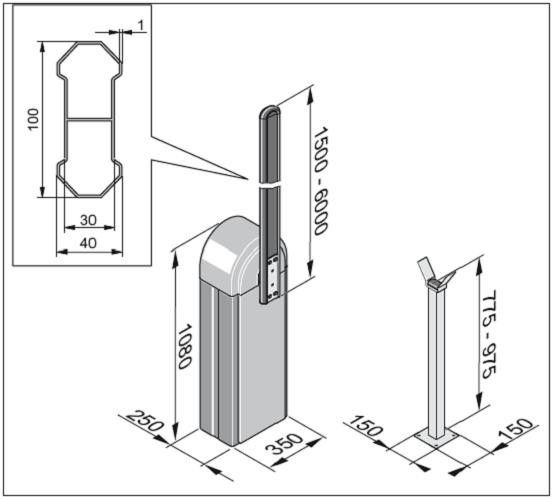 1
100
30
40
1500 - 6000
1080
250
350
775 - 975
150
150