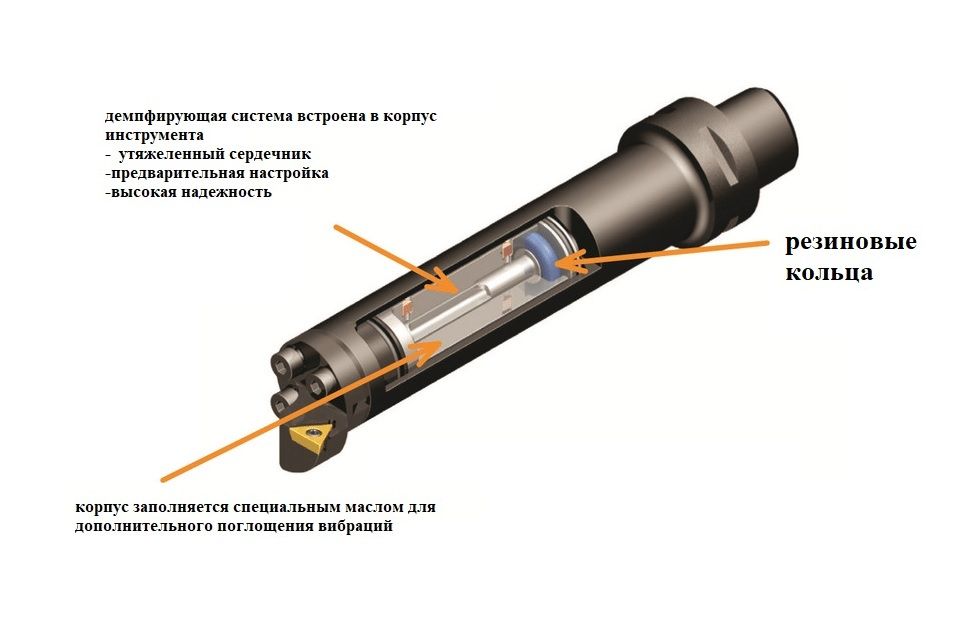 демпфирующая система встроена в корпус инструмента
- утяжеленный сердечник
-предварительная настройка
-высокая надежность

резиновые кольца

корпус заполняется специальным маслом для дополнительного поглощения вибраций