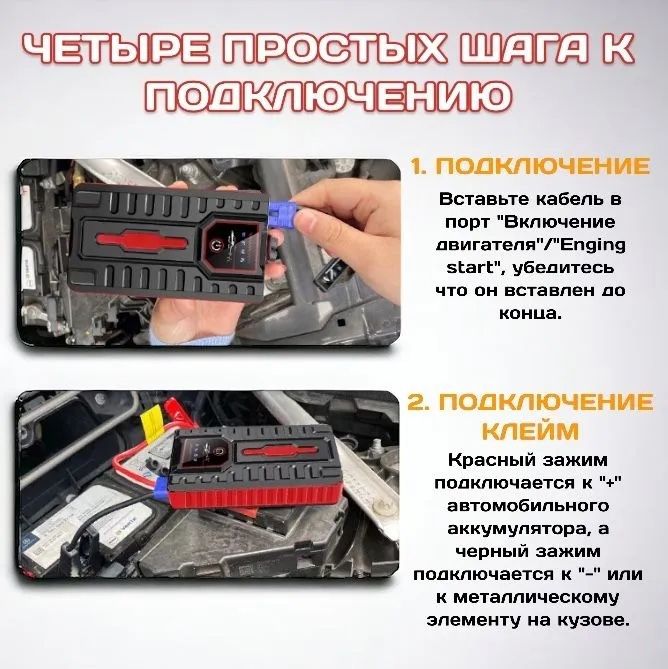 ЧЕТЫРЕ ПРОСТЫХ ШАГА К ПОДКЛЮЧЕНИЮ

1. ПОДКЛЮЧЕНИЕ

Вставьте кабель в порт "Включение двигателя"/"Enging start", убедитесь что он вставлен до конца.

2. ПОДКЛЮЧЕНИЕ КЛЕЙМ

Красный зажим подключается к "+" автомобильного аккумулятора, а черный зажим подключается к "-" или к металлическому элементу на кузове.