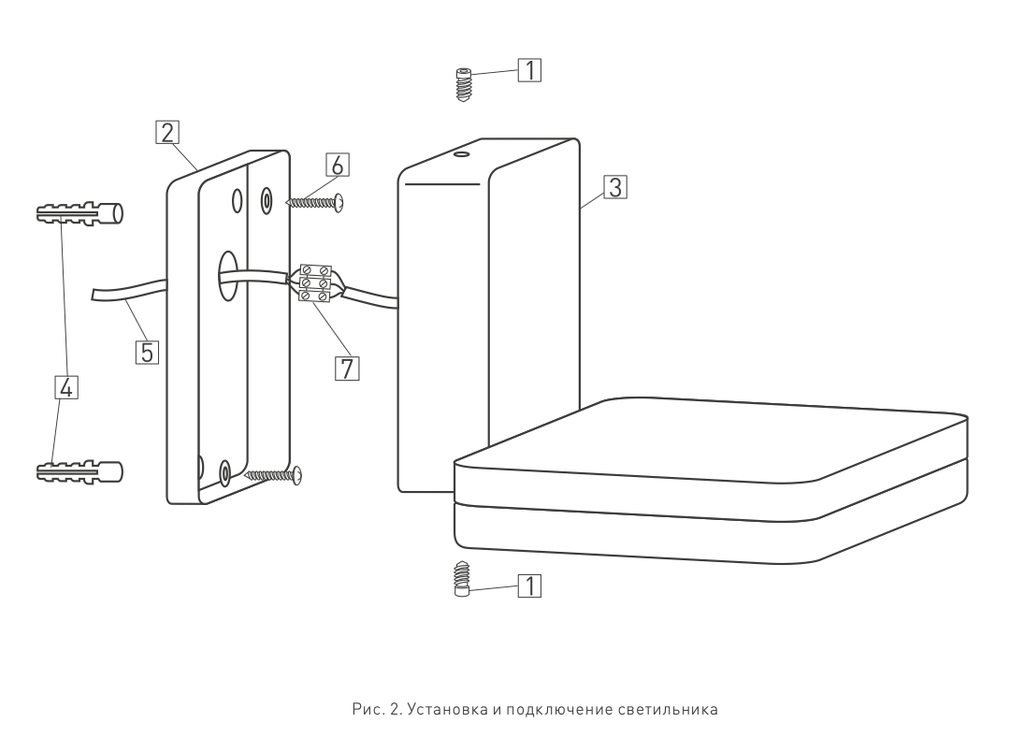 1

2

6

3

5

7

4

1

Рис. 2. Установка и подключение светильника