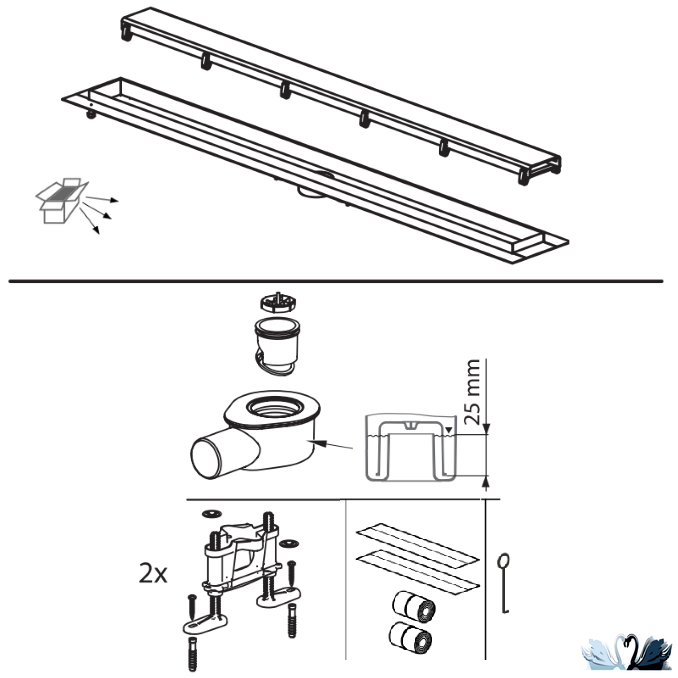 25 mm

2x