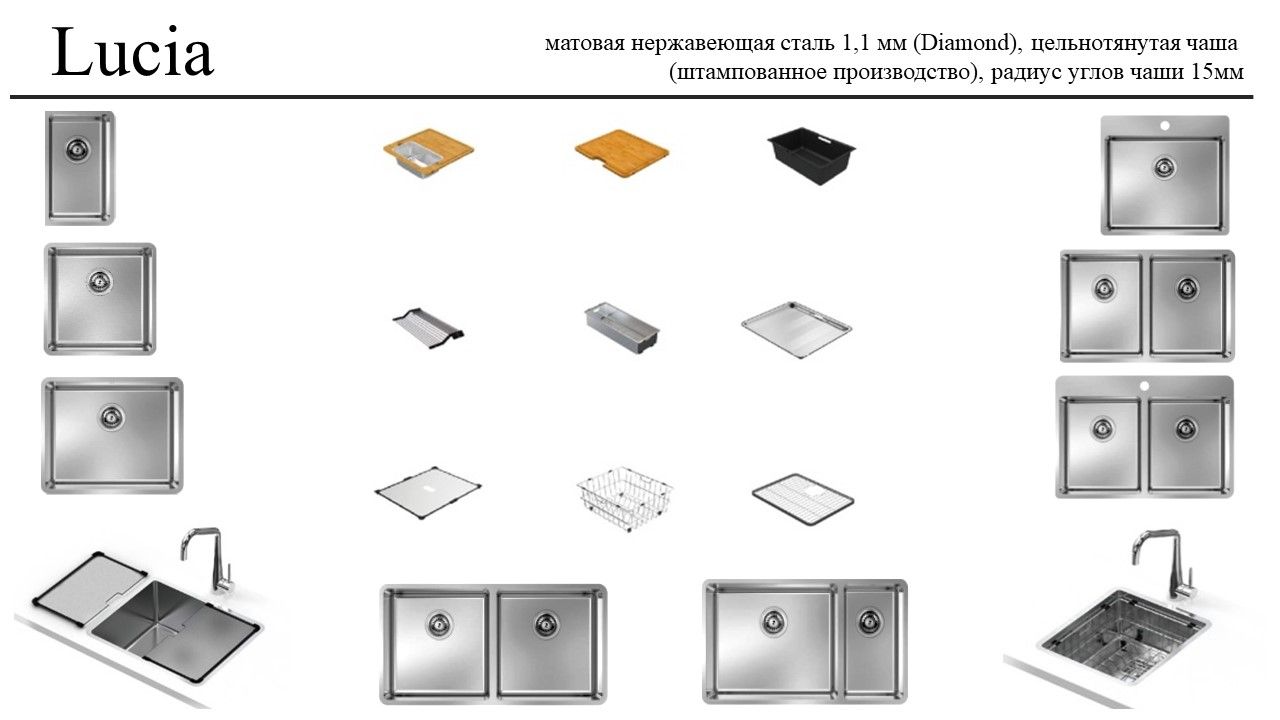 Lucia

матовая нержавеющая сталь 1,1 мм (Diamond), цельнотянутая чаша (штампованное производство), радиус углов чаши 15мм