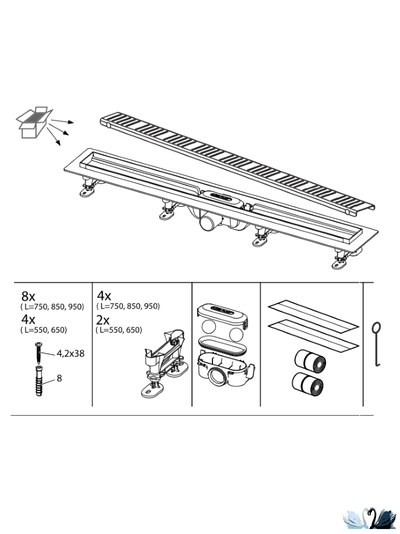 8x
( L=750, 850, 950)
4x
( L=550, 650)
4,2x38
8

4x
( L=750, 850, 950)
2x
( L=550, 650)