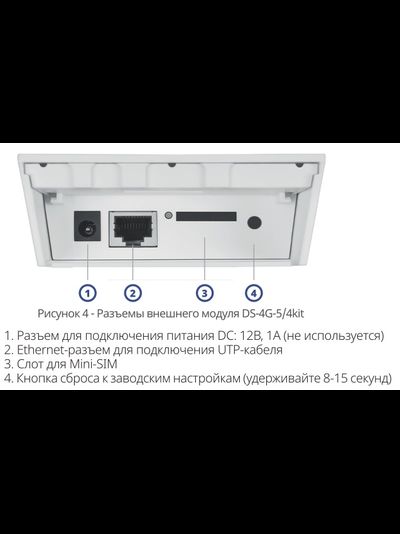 1
2
3
4

Рисунок 4 - Разъемы внешнего модуля DS-4G-5/4kit

1. Разъем для подключения питания DC: 12В, 1А (не используется)
2. Ethernet-разъем для подключения UTP-кабеля
3. Слот для Mini-SIM
4. Кнопка сброса к заводским настройкам (удерживайте 8-15 секунд)