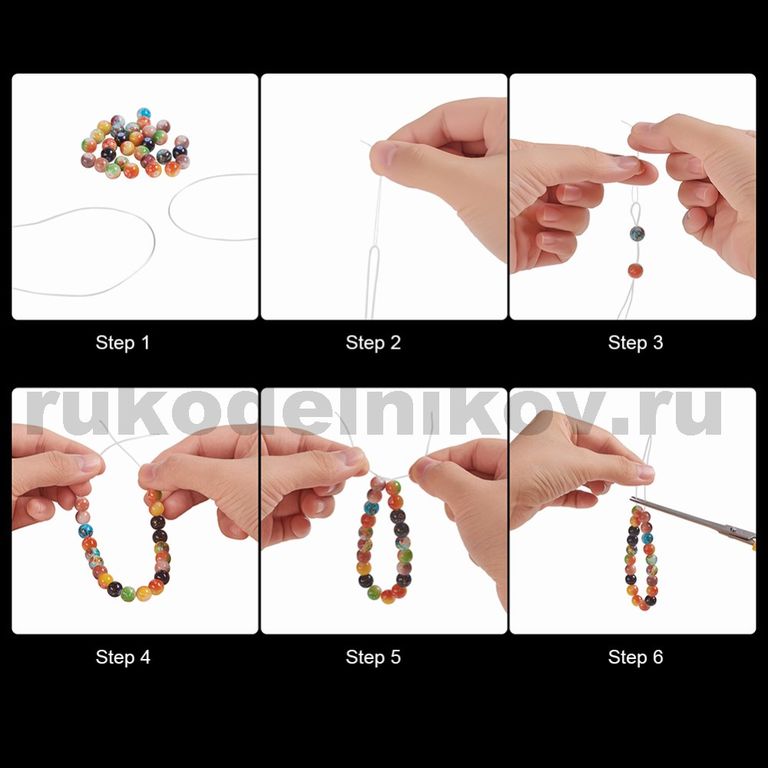 Step 1

Step 2

Step 3

rukodelnikov.ru

Step 4

Step 5

Step 6